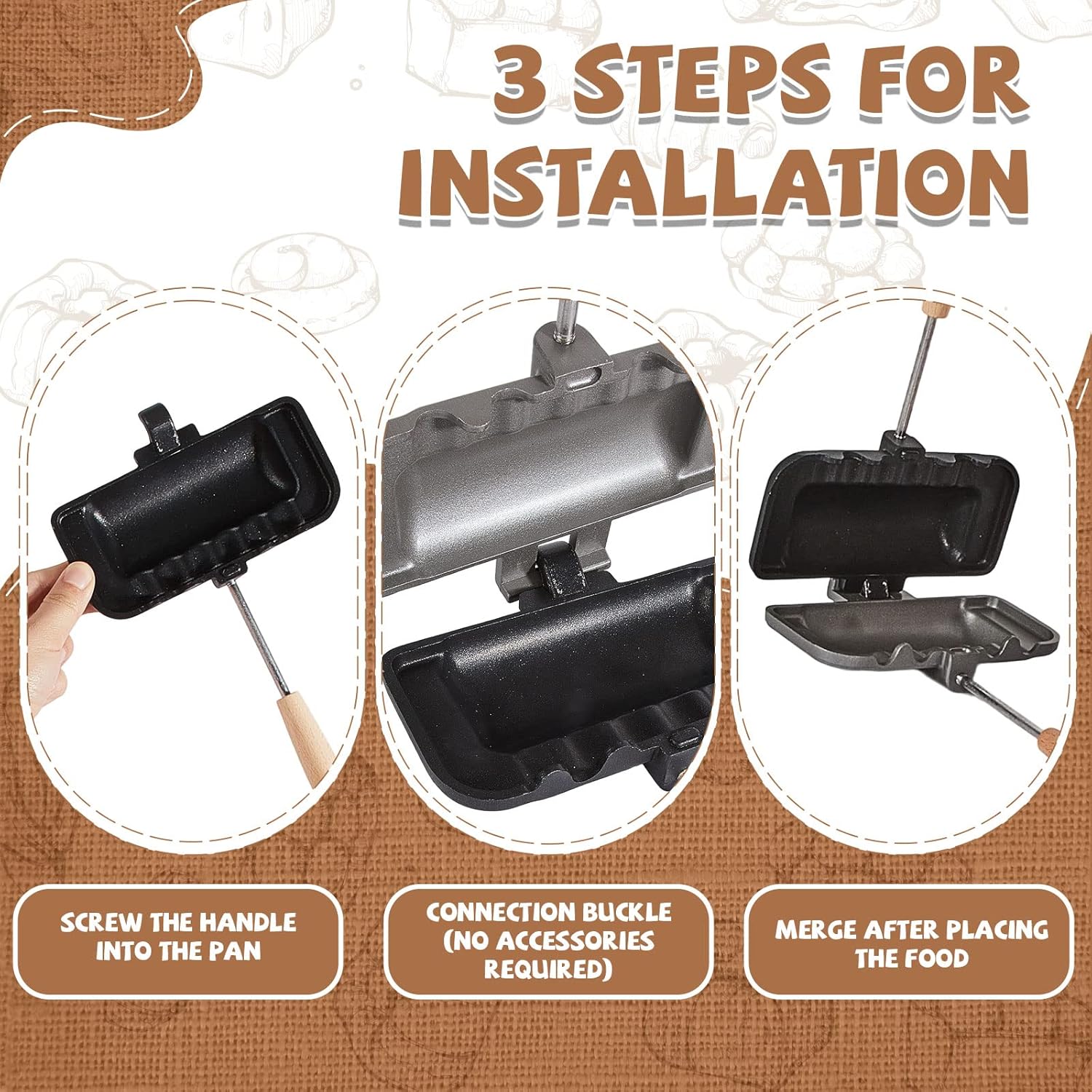 3 STEPS FOR INSTALLATION

SCREW THE HANDLE INTO THE PAN

CONNECTION BUCKLE (NO ACCESSORIES REQUIRED)

MERGE AFTER PLACING THE FOOD