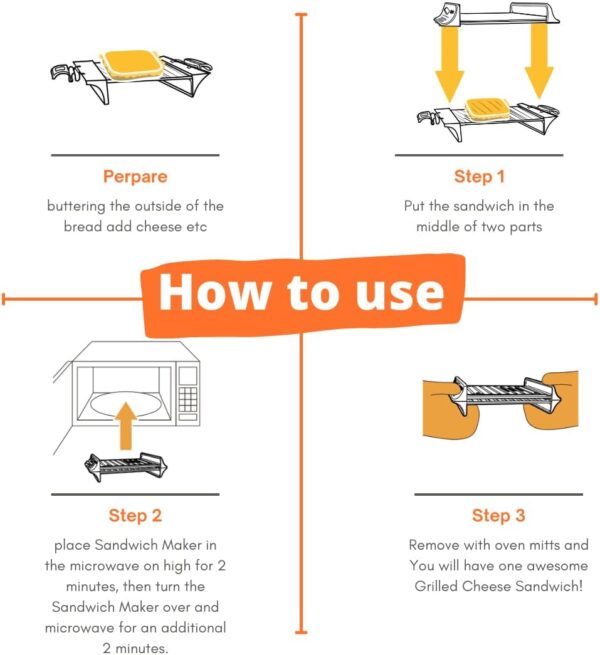 Perpare

buttering the outside of the bread add cheese etc

Step 1

Put the sandwich in the middle of two parts

How to use

Step 2

place Sandwich Maker in the microwave on high for 2 minutes, then turn the Sandwich Maker over and microwave for an additional 2 minutes.

Step 3

Remove with oven mitts and You will have one awesome Grilled Cheese Sandwich!